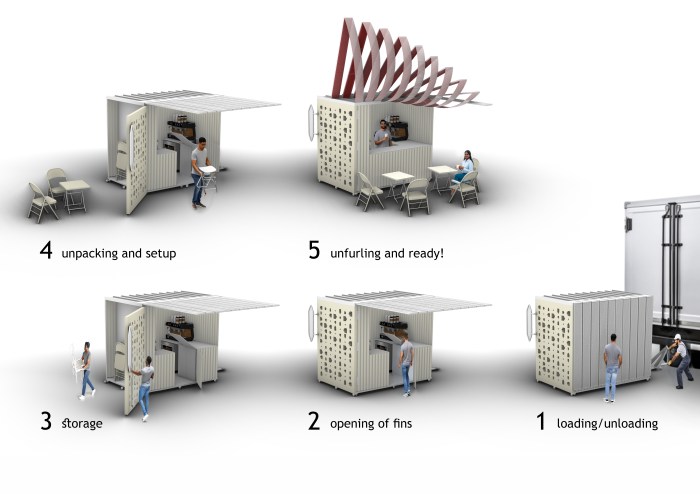 4 unpacking and setup

5 unfurling and ready!

3 storage

2 opening of fins

1 loading/unloading