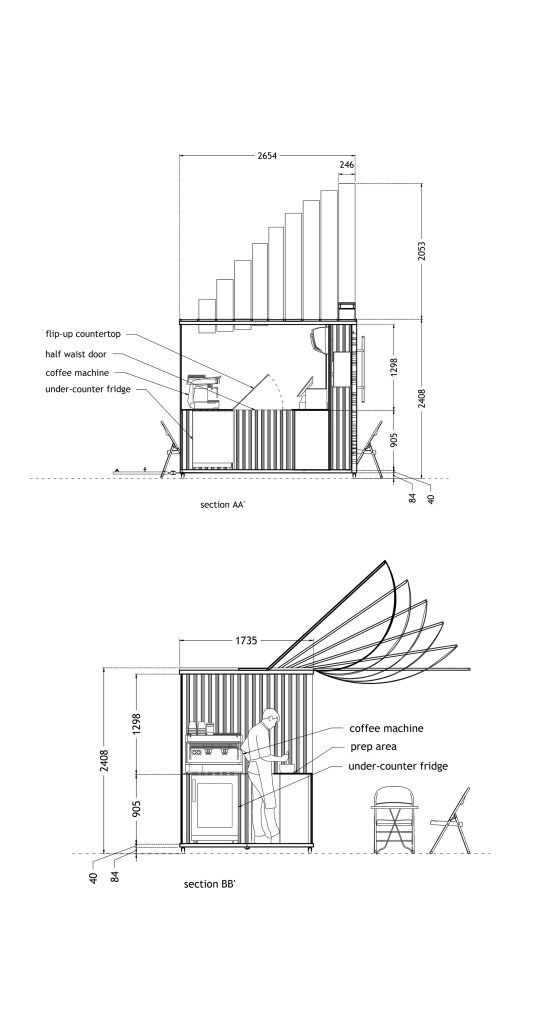 2654
246
2053
flip-up countertop
half waist door
coffee machine
under-counter fridge
1298
2408
905
84
40
section AA'

1735
2408
1298
905
coffee machine
prep area
under-counter fridge
40
84
section BB'