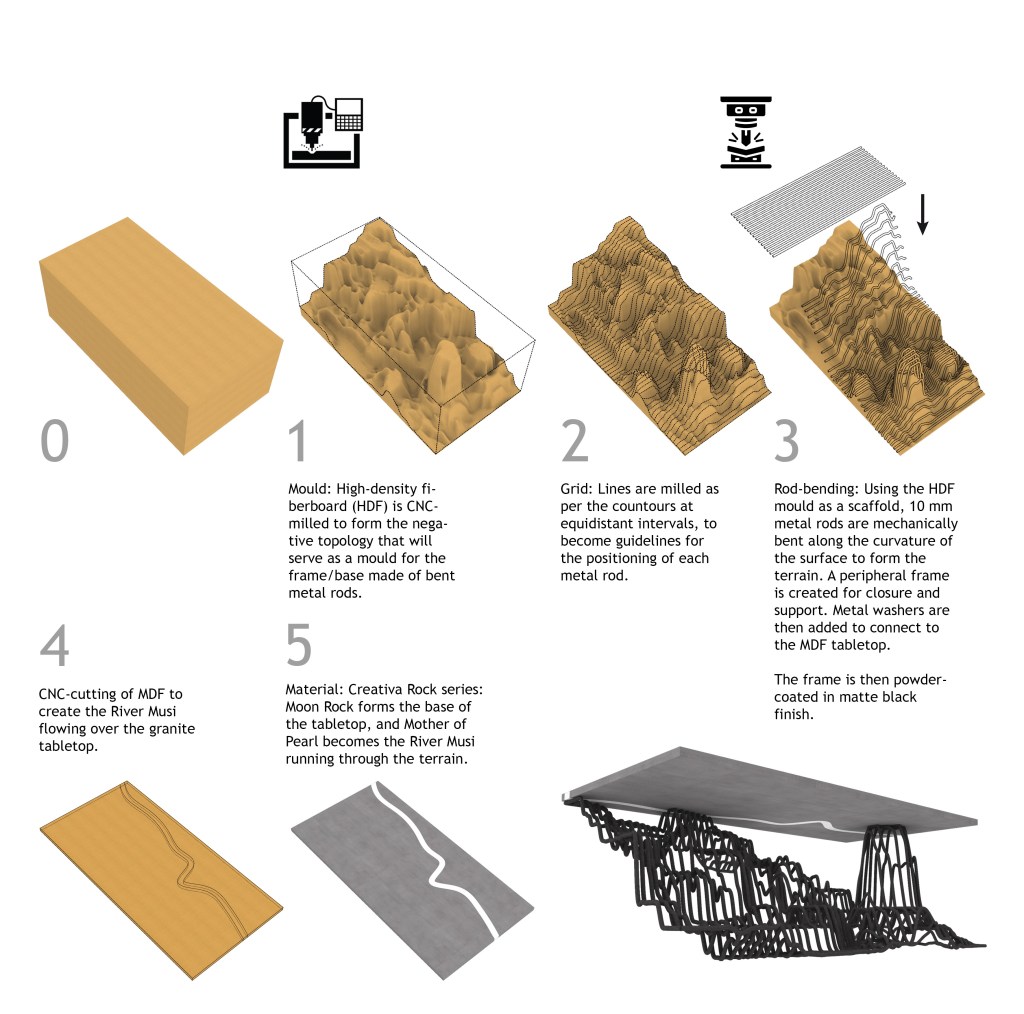 0

1

Mould: High-density fiberboard (HDF) is CNC-milled to form the negative topology that will serve as a mould for the frame/base made of bent metal rods.

2

Grid: Lines are milled as per the countours at equidistant intervals, to become guidelines for the positioning of each metal rod.

3

Rod-bending: Using the HDF mould as a scaffold, 10 mm metal rods are mechanically bent along the curvature of the surface to form the terrain. A peripheral frame is created for closure and support. Metal washers are then added to connect to the MDF tabletop.

The frame is then powder-coated in matte black finish.

4

CNC-cutting of MDF to create the River Musi flowing over the granite tabletop.

5

Material: Creativa Rock series: Moon Rock forms the base of the tabletop, and Mother of Pearl becomes the River Musi running through the terrain.