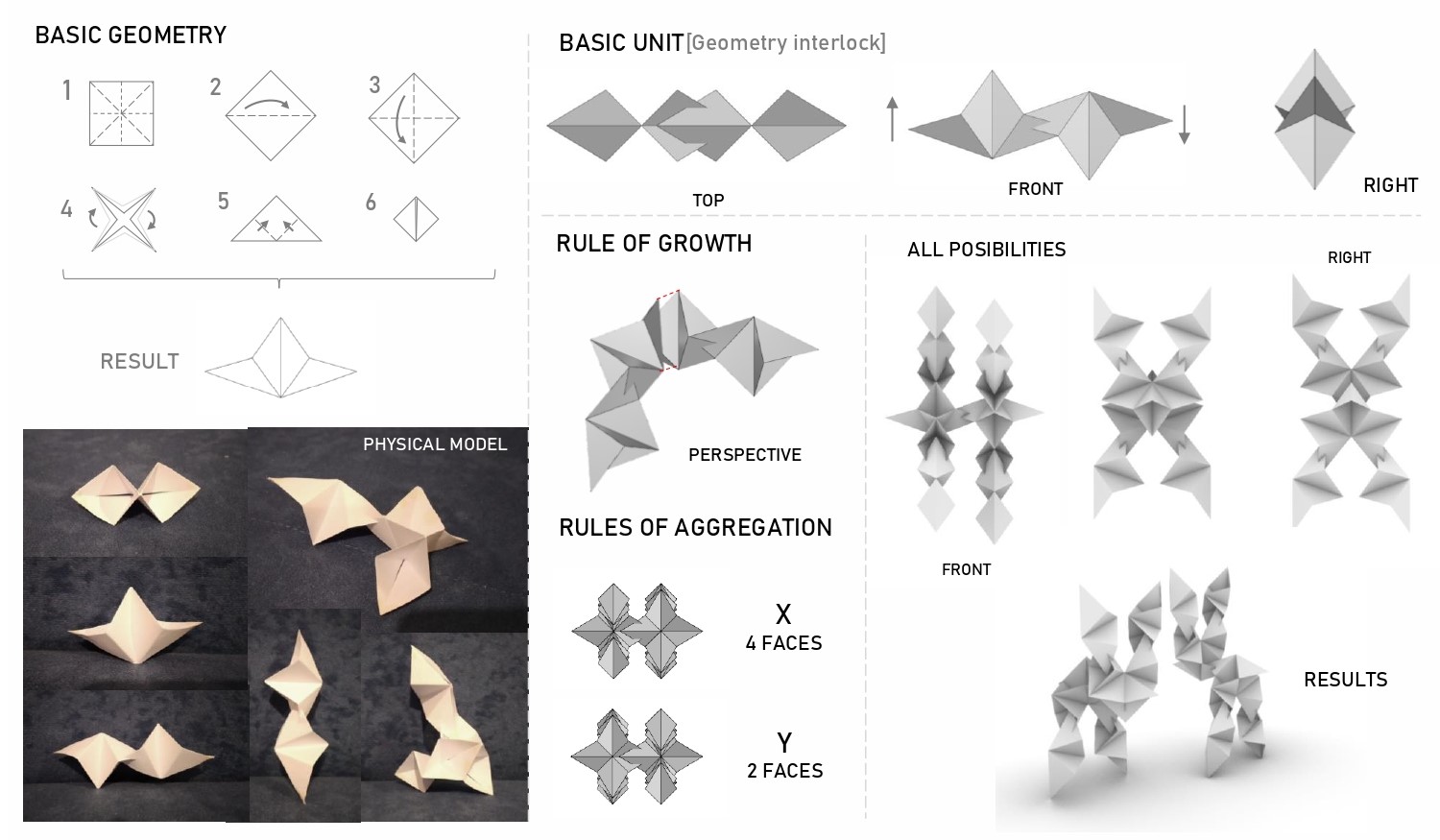 BASIC GEOMETRY

1 2 3

4 5 6

RESULT

PHYSICAL MODEL

BASIC UNIT[Geometry interlock]

TOP

FRONT

RIGHT

RULE OF GROWTH

PERSPECTIVE

RULES OF AGGREGATION

X
4 FACES

Y
2 FACES

ALL POSIBILITIES

RIGHT

FRONT

RESULTS